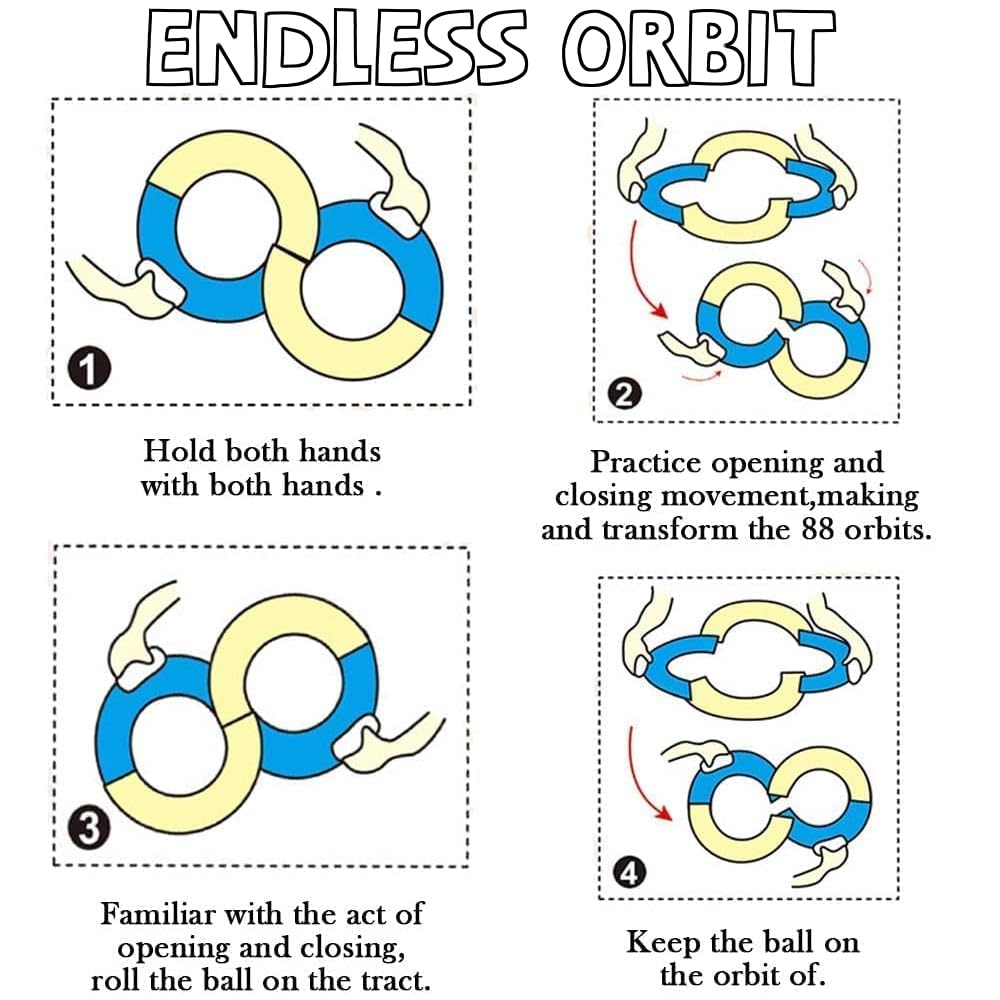 ENDLESS ORBIT

1

Hold both hands with both hands .

2

Practice opening and closing movement,making and transform the 88 orbits.

3

Familiar with the act of opening and closing, roll the ball on the tract.

4

Keep the ball on the orbit of.